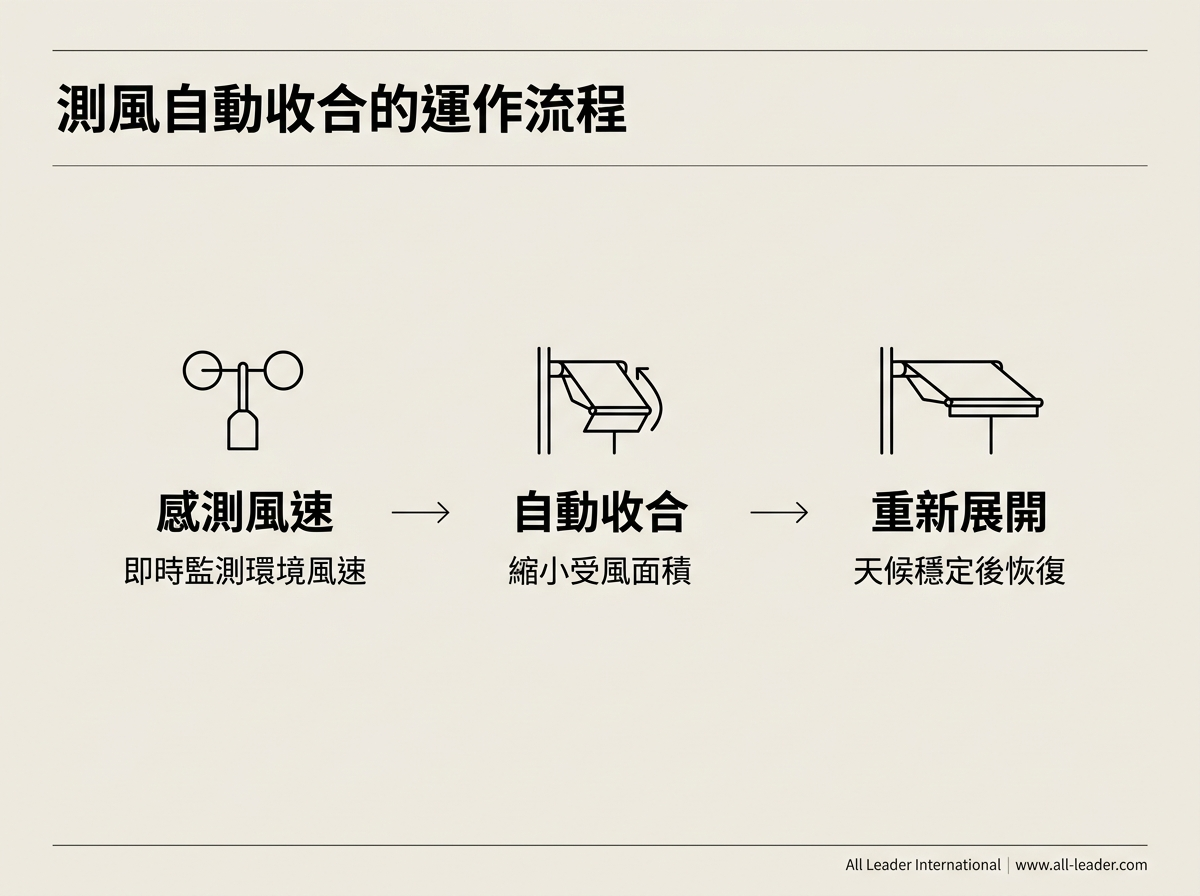 測風自動收合的運作流程

感測風速
即時監測環境風速

→

自動收合
縮小受風面積

→

重新展開
天候穩定後恢復

All Leader International | www.all-leader.com