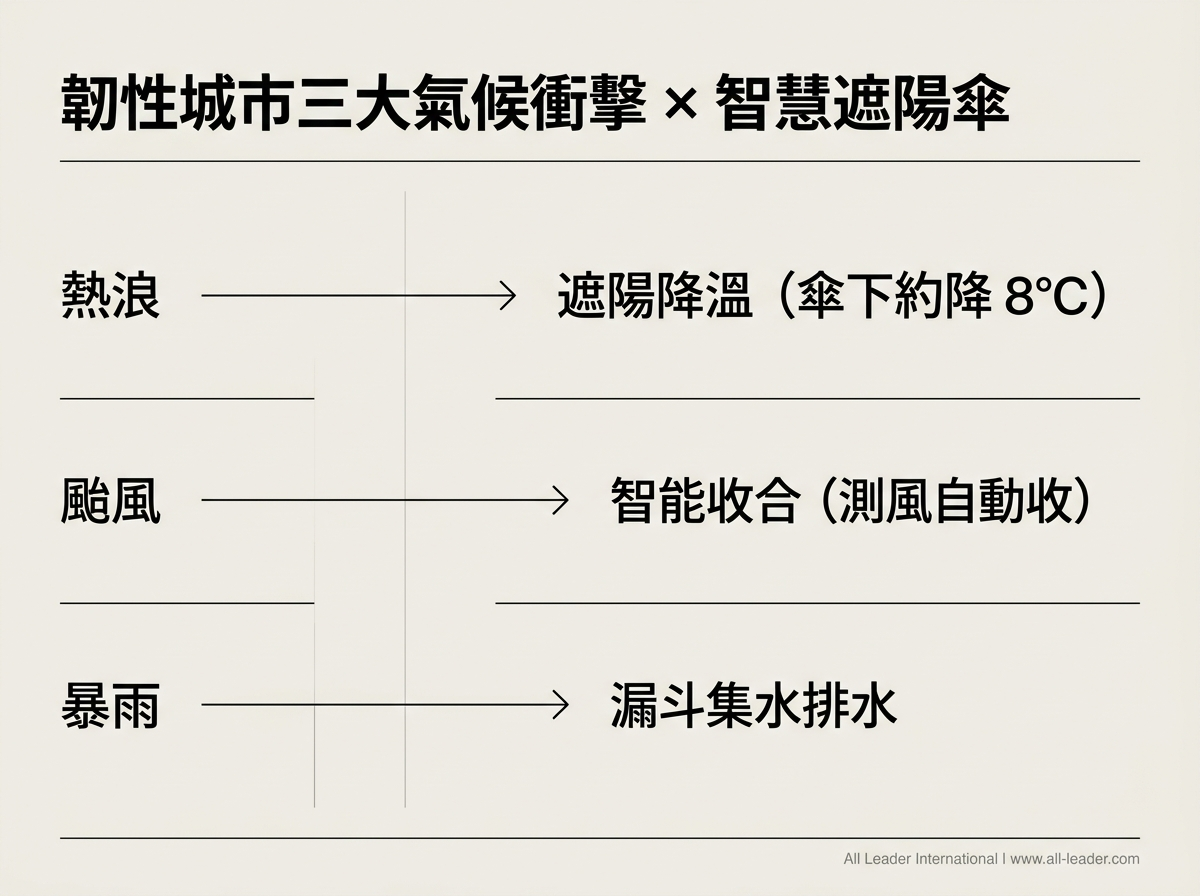 韌性城市三大氣候衝擊 × 智慧遮陽傘

熱浪 → 遮陽降溫（傘下約降 8°C）

颱風 → 智能收合（測風自動收）

暴雨 → 漏斗集水排水

All Leader International | www.all-leader.com