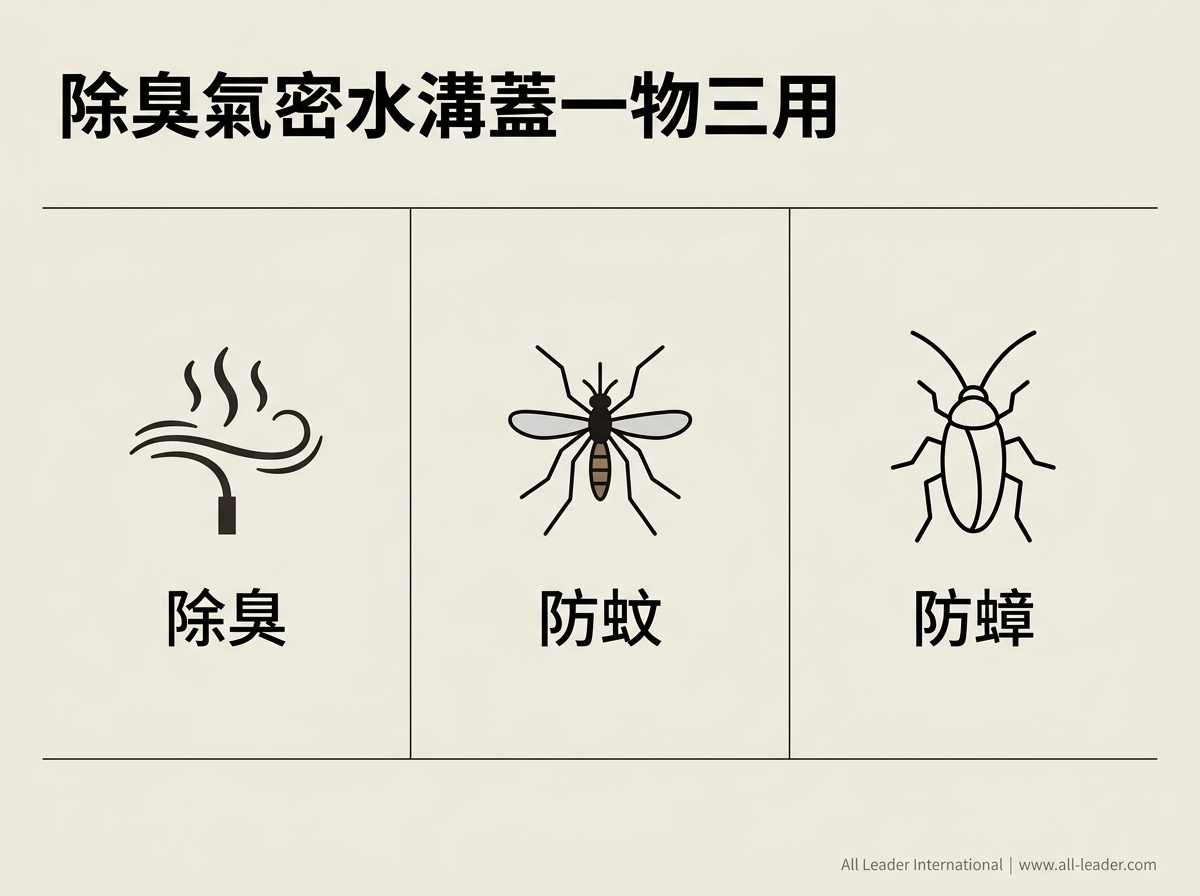 除臭氣密水溝蓋一物三用

除臭

防蚊

防蟑

All Leader International | www.all-leader.com